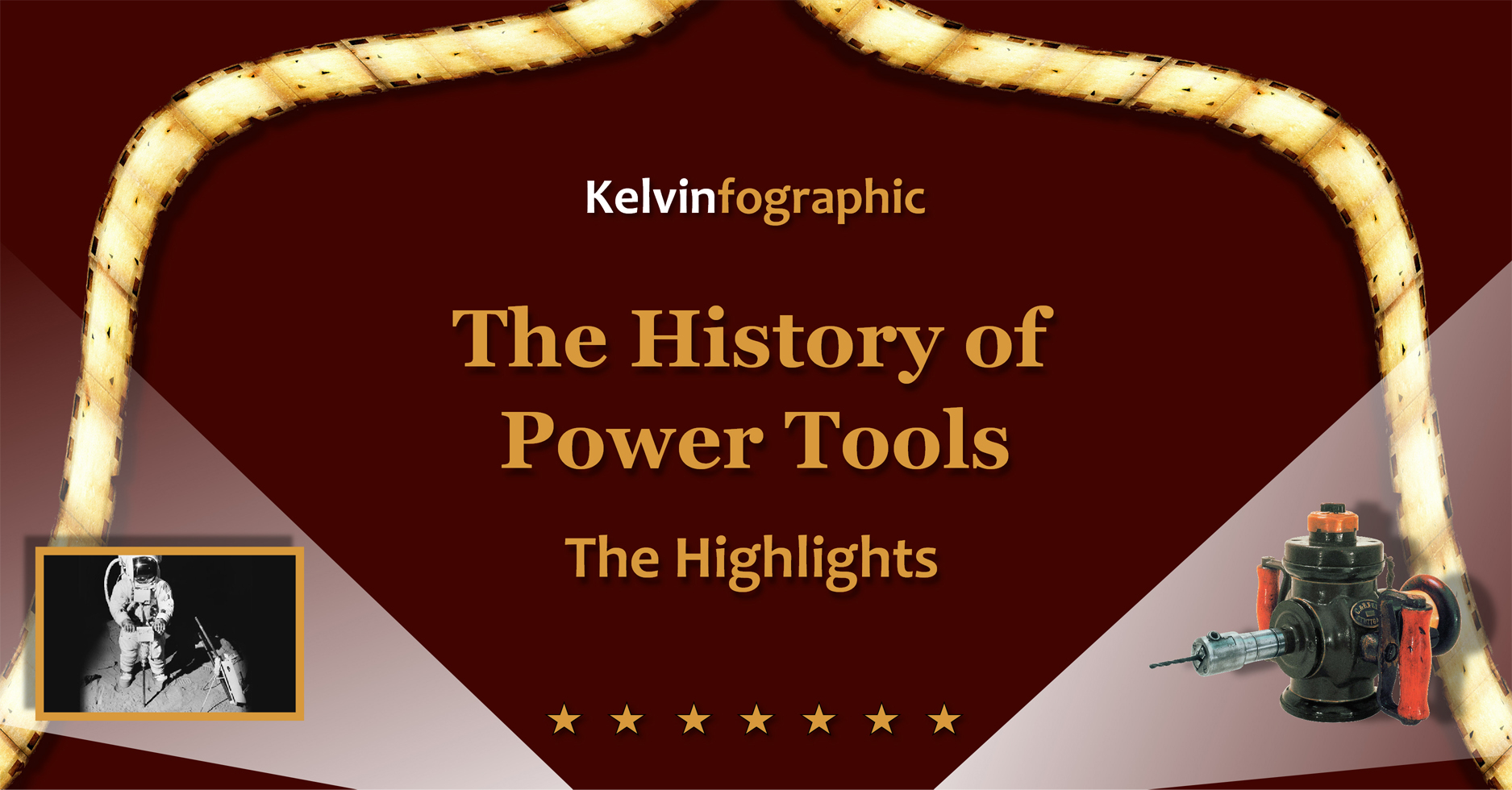 Kelvinfographic

The History of Power Tools

The Highlights

★ ★ ★ ★ ★ ★ ★