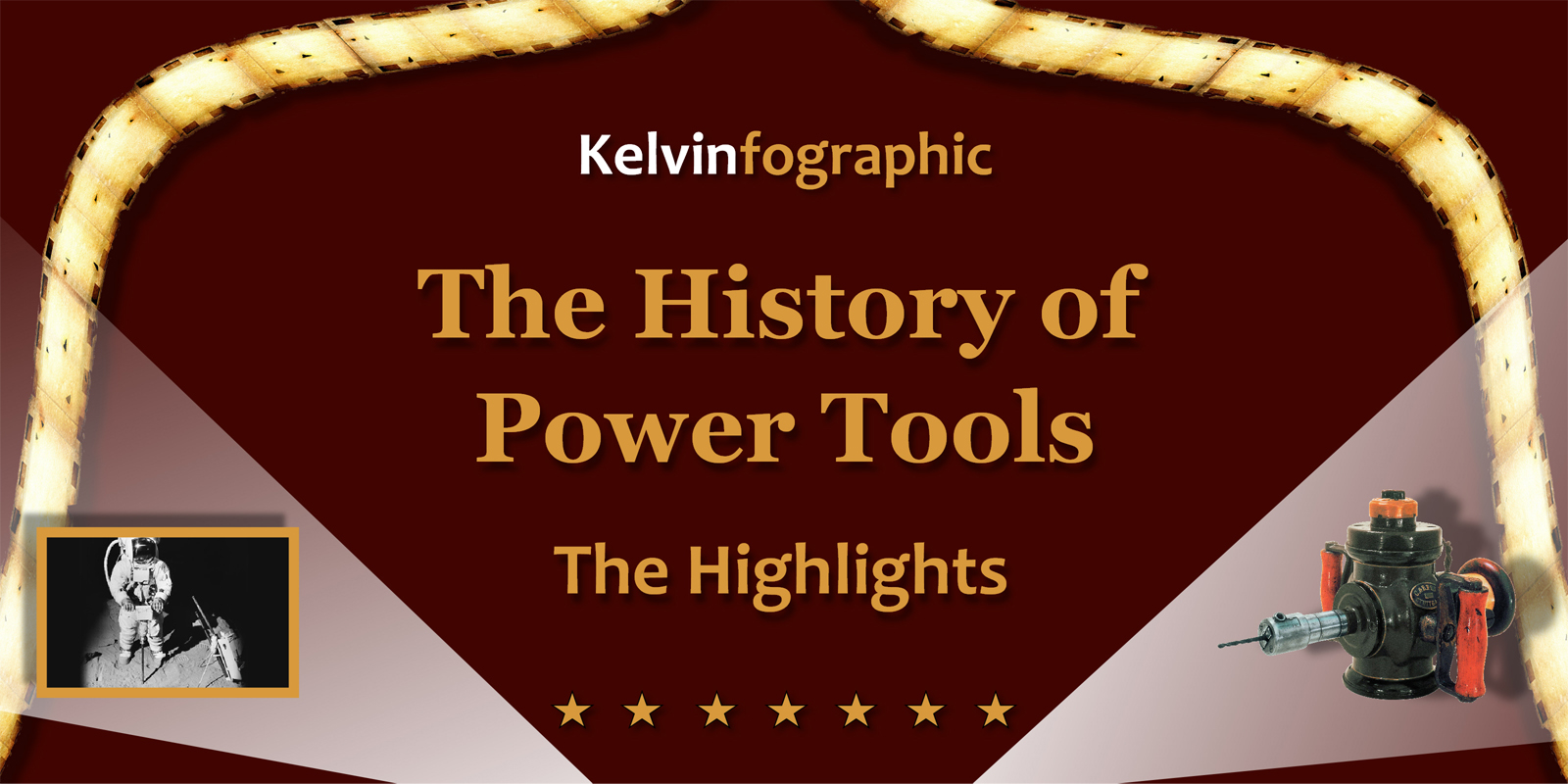 Kelvinfographic

The History of Power Tools

The Highlights

★ ★ ★ ★ ★ ★ ★